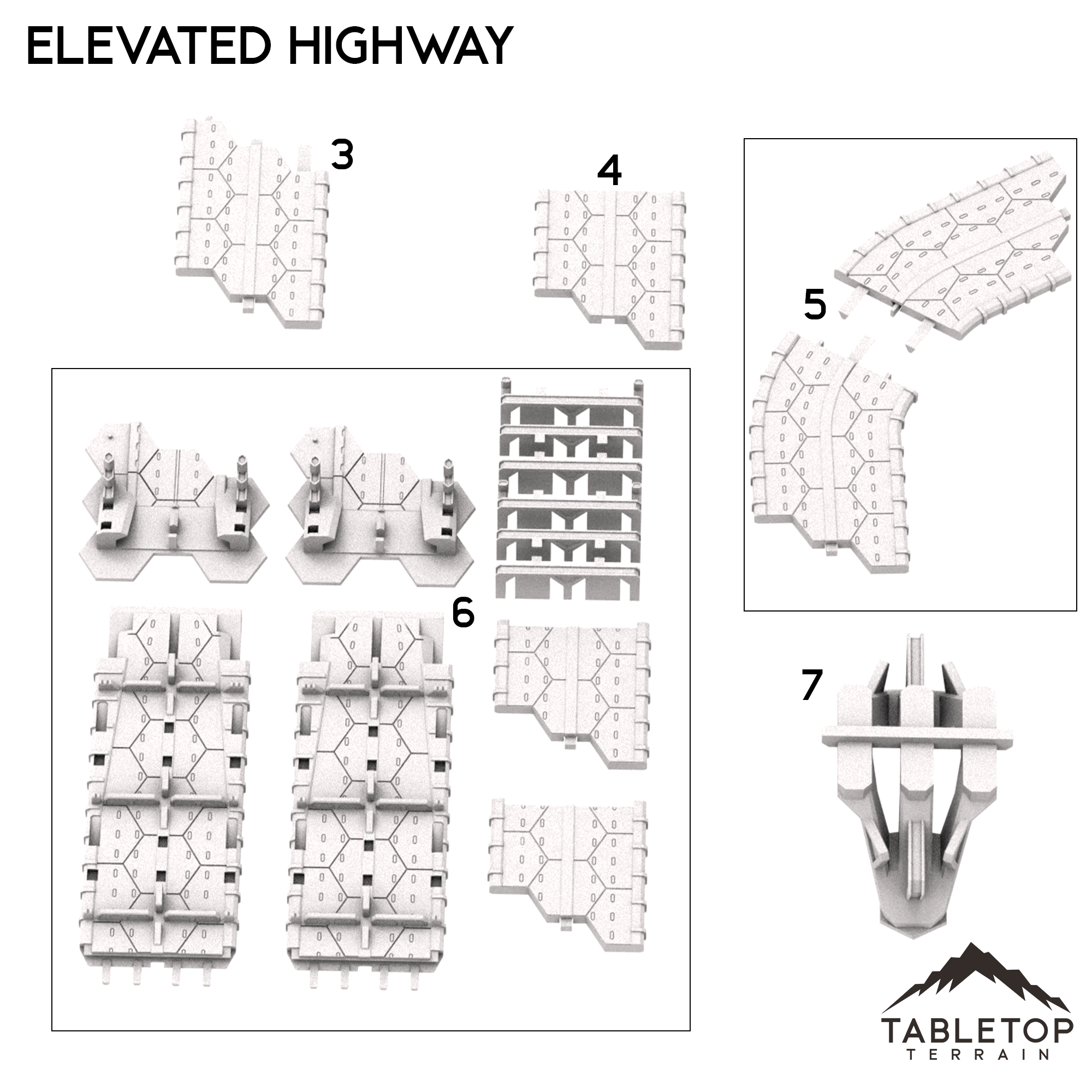 ELEVATED HIGHWAY

3

4

5

6

7

TABLETOP
TERRAIN